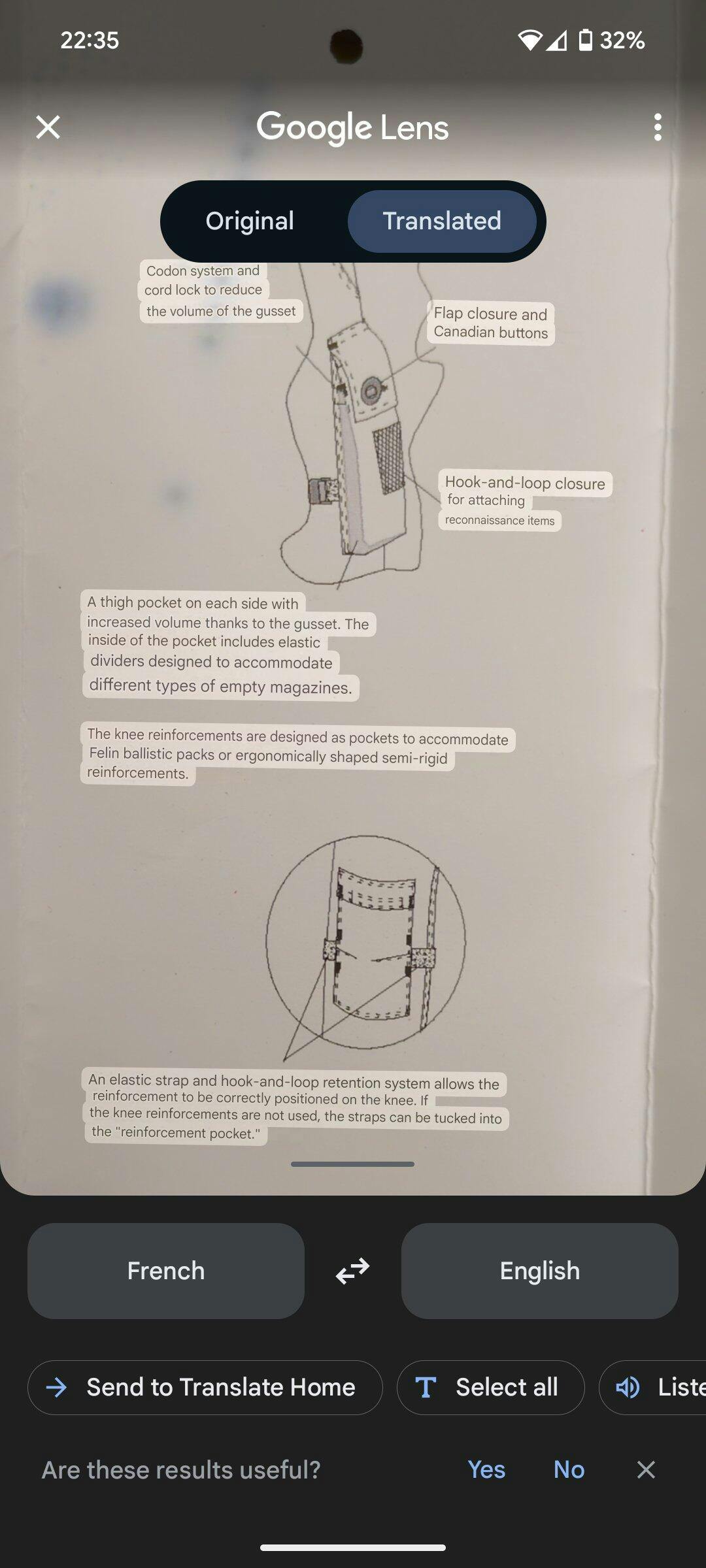 22:35

32%

Google Lens

Original Translated

Codon system and cord lock to reduce the volume of the gusset

Flap closure and Canadian buttons

Hook-and-loop closure for attaching reconnaissance items

A thigh pocket on each side with increased volume thanks to the gusset. The inside of the pocket includes elastic dividers designed to accommodate different types of empty magazines.

The knee reinforcements are designed as pockets to accommodate Felin ballistic packs or ergonomically shaped semi-rigid reinforcements.

An elastic strap and hook-and-loop retention system allows the reinforcement to be correctly positioned on the knee. If the knee reinforcements are not used, the straps can be tucked into the "reinforcement pocket."

French

English

Send to Translate Home

Select all

Liste

Are these results useful?

Yes

No