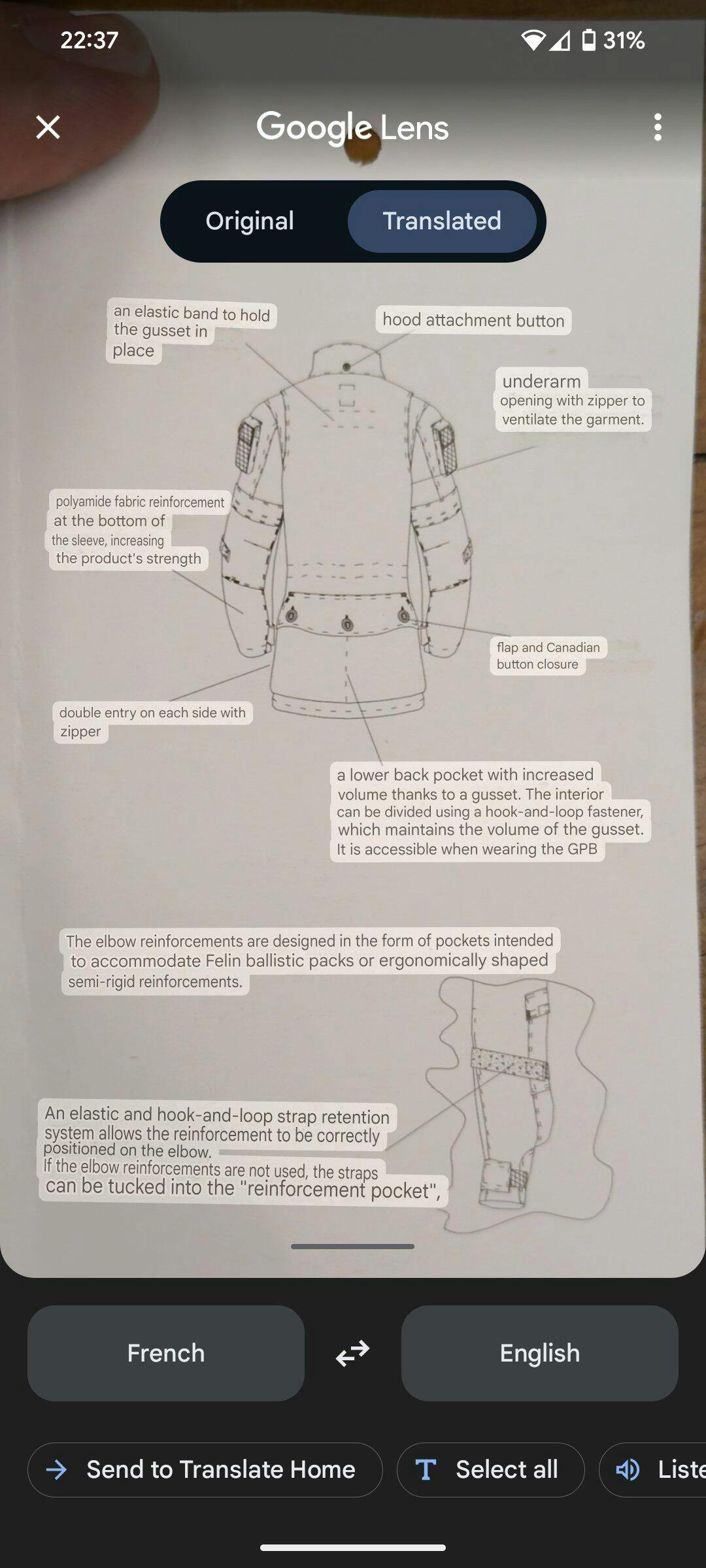 22:37

31%

Google Lens

Original

Translated

an elastic band to hold the gusset in place

hood attachment button

underarm opening with zipper to ventilate the garment.

polyamide fabric reinforcement at the bottom of the sleeve, increasing the product's strength

flap and Canadian button closure

double entry on each side with zipper

a lower back pocket with increased volume thanks to a gusset. The interior can be divided using a hook-and-loop fastener, which maintains the volume of the gusset. It is accessible when wearing the GPB

The elbow reinforcements are designed in the form of pockets intended to accommodate Felin ballistic packs or ergonomically shaped semi-rigid reinforcements.

An elastic and hook-and-loop strap retention system allows the reinforcement to be correctly positioned on the elbow.
If the elbow reinforcements are not used, the straps can be tucked into the "reinforcement pocket",

French

English

Send to Translate Home

Select all

Liste