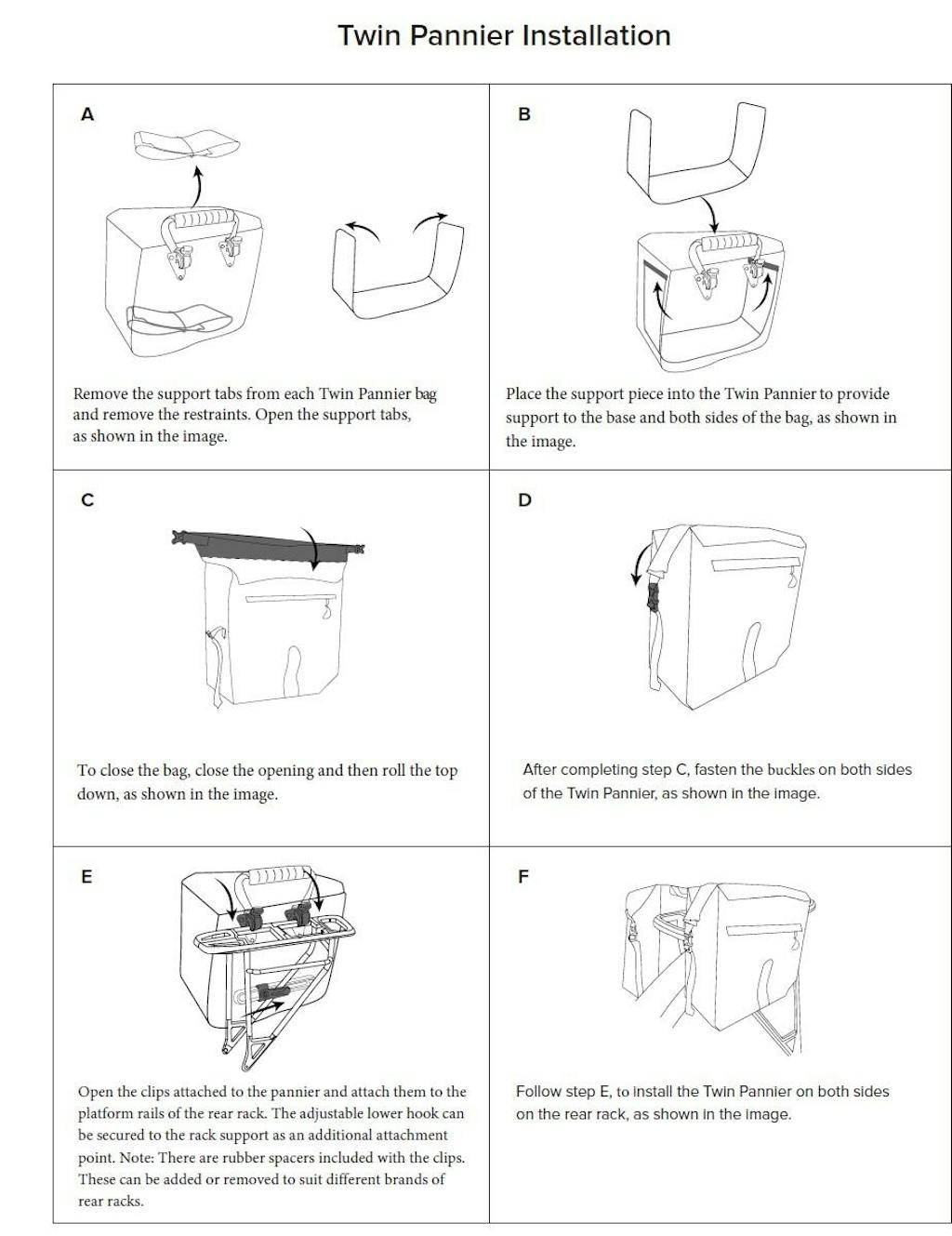 Twin Pannier Installation

A

Remove the support tabs from each Twin Pannier bag and remove the restraints. Open the support tabs, as shown in the image.

B

Place the support piece into the Twin Pannier to provide support to the base and both sides of the bag, as shown in the image.

C

To close the bag, close the opening and then roll the top down, as shown in the image.

D

After completing step C, fasten the buckles on both sides of the Twin Pannier, as shown in the image.

E

Open the clips attached to the pannier and attach them to the platform rails of the rear rack. The adjustable lower hook can be secured to the rack support as an additional attachment point. Note: There are rubber spacers included with the clips. These can be added or removed to suit different brands of rear racks.

F

Follow step E, to install the Twin Pannier on both sides on the rear rack, as shown in the image.