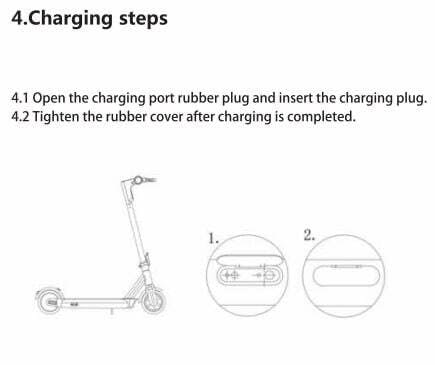 4.Charging steps

4.1 Open the charging port rubber plug and insert the charging plug.
4.2 Tighten the rubber cover after charging is completed.

1.

2.