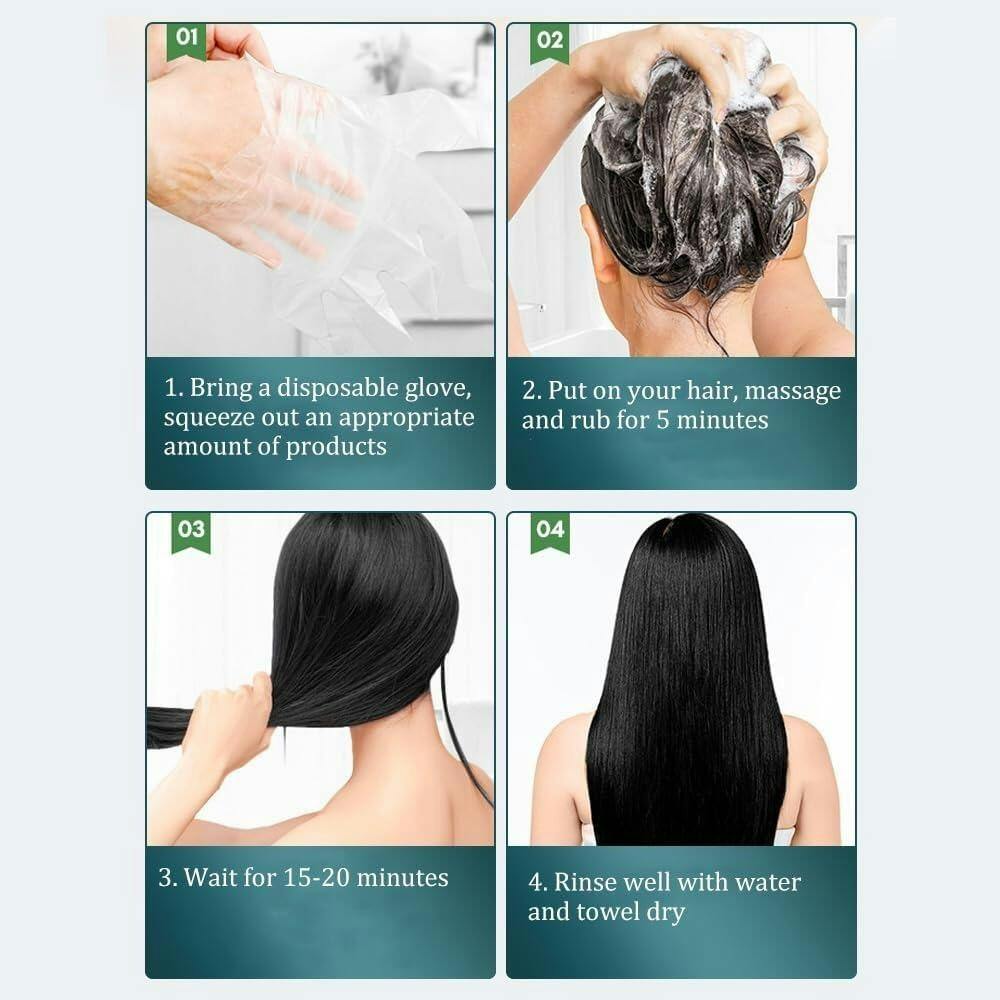 01

1. Bring a disposable glove, squeeze out an appropriate amount of products

02

2. Put on your hair, massage and rub for 5 minutes

03

3. Wait for 15-20 minutes

04

4. Rinse well with water and towel dry