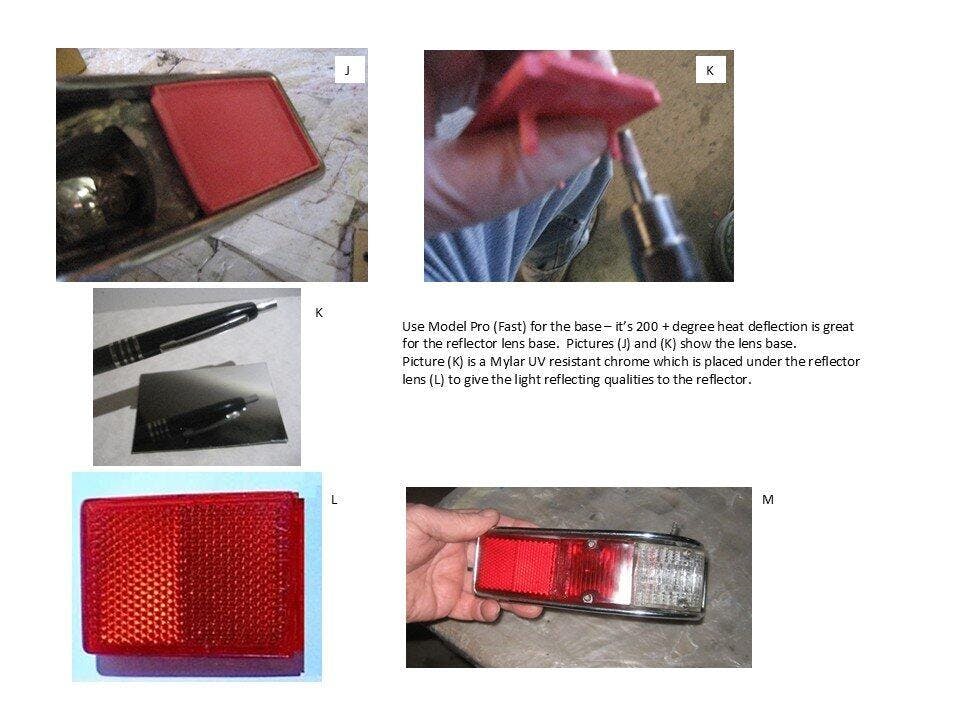 J

K

K

Use Model Pro (Fast) for the base – it's 200 + degree heat deflection is great for the reflector lens base. Pictures (J) and (K) show the lens base.
Picture (K) is a Mylar UV resistant chrome which is placed under the reflector lens (L) to give the light reflecting qualities to the reflector.

L

M