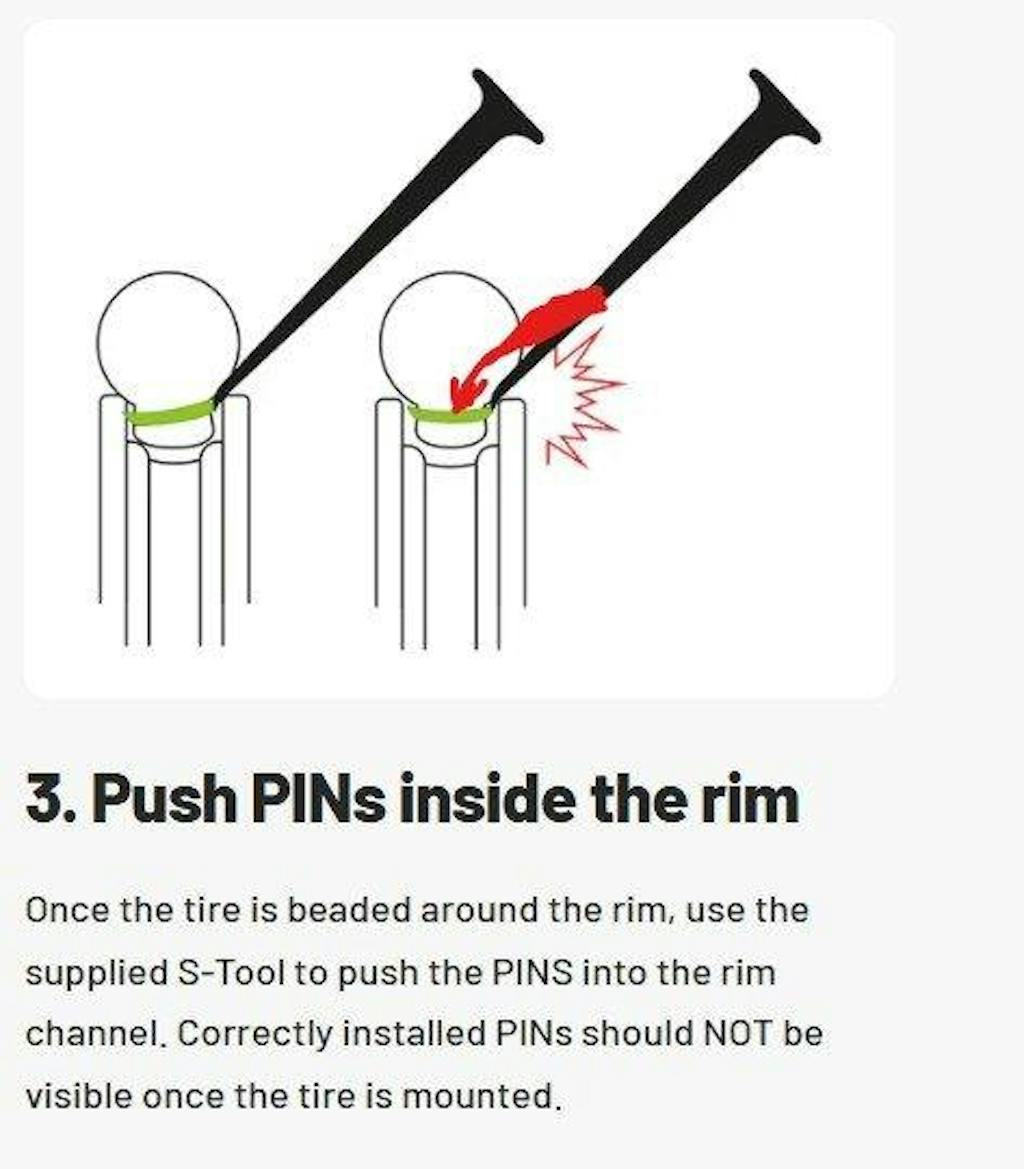 3. Push PINs inside the rim

Once the tire is beaded around the rim, use the supplied S-Tool to push the PINS into the rim channel. Correctly installed PINs should NOT be visible once the tire is mounted.