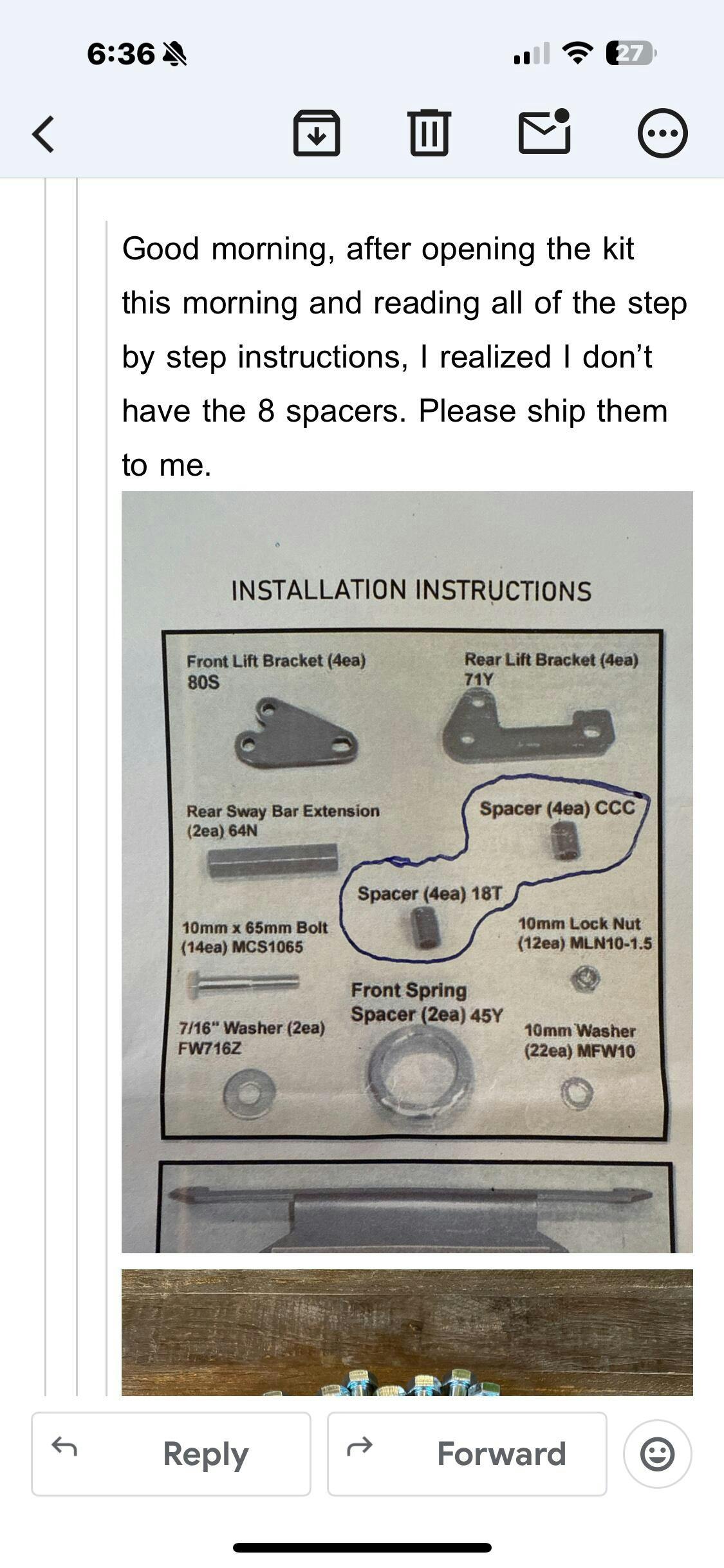 6:36

27

Good morning, after opening the kit this morning and reading all of the step by step instructions, I realized I don't have the 8 spacers. Please ship them to me.

INSTALLATION INSTRUCTIONS

Front Lift Bracket (4ea) 80S

Rear Lift Bracket (4ea) 71Y

Rear Sway Bar Extension (2ea) 64N

Spacer (4ea) CCC

Spacer (4ea) 18T

10mm x 65mm Bolt (14ea) MCS1065

10mm Lock Nut (12ea) MLN10-1.5

Front Spring Spacer (2ea) 45Y

7/16" Washer (2ea) FW716Z

10mm Washer (22ea) MFW10

Reply

Forward