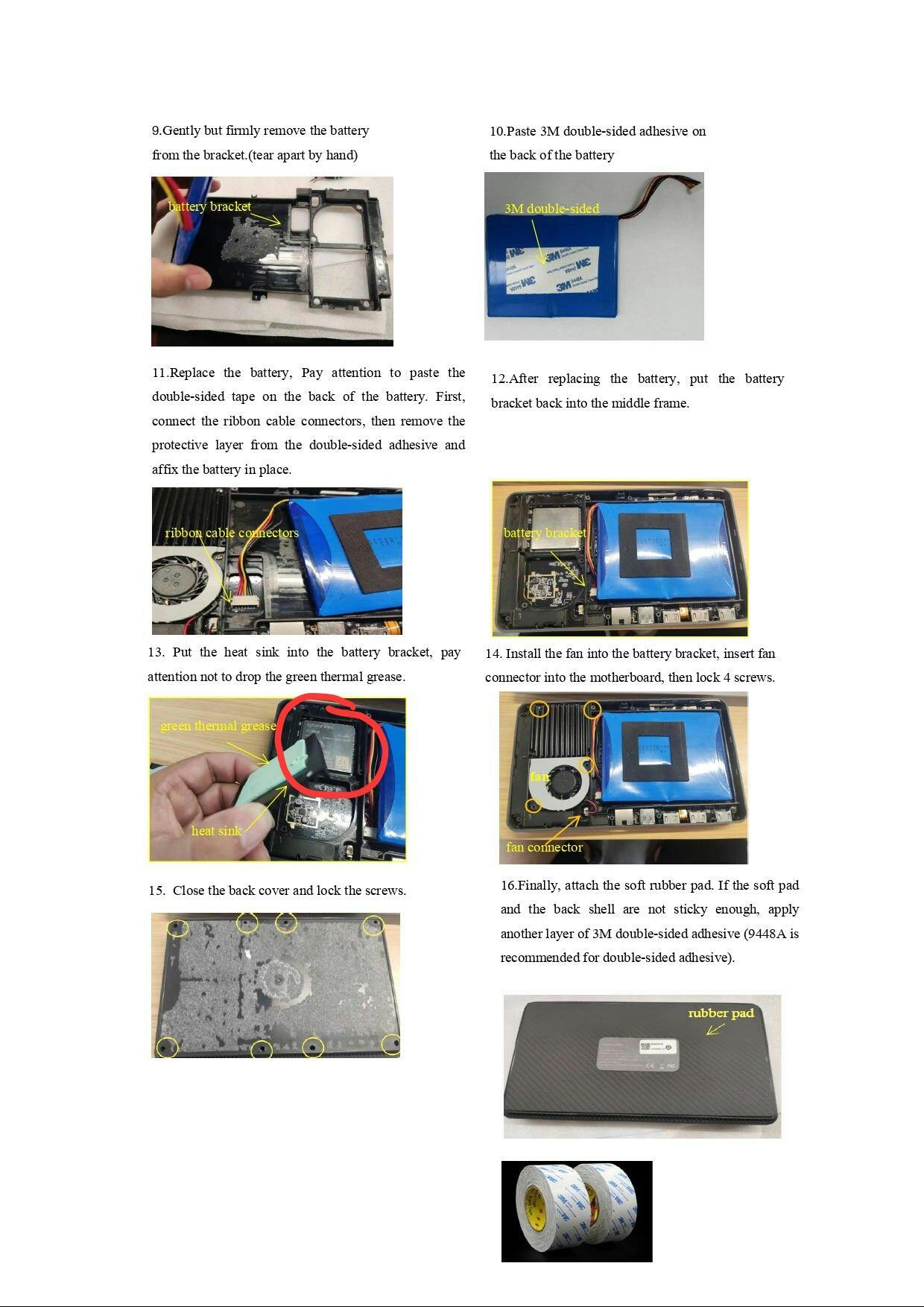 9.Gently but firmly remove the battery from the bracket.(tear apart by hand)

battery bracket

10.Paste 3M double-sided adhesive on the back of the battery

3M double-sided

11.Replace the battery, Pay attention to paste the double-sided tape on the back of the battery. First, connect the ribbon cable connectors, then remove the protective layer from the double-sided adhesive and affix the battery in place.

ribbon cable connectors

12.After replacing the battery, put the battery bracket back into the middle frame.

battery bracket

13. Put the heat sink into the battery bracket, pay attention not to drop the green thermal grease.

green thermal grease

heat sink

14. Install the fan into the battery bracket, insert fan connector into the motherboard, then lock 4 screws.

fan

fan connector

15. Close the back cover and lock the screws.

16.Finally, attach the soft rubber pad. If the soft pad and the back shell are not sticky enough, apply another layer of 3M double-sided adhesive (9448A is recommended for double-sided adhesive).

rubber pad